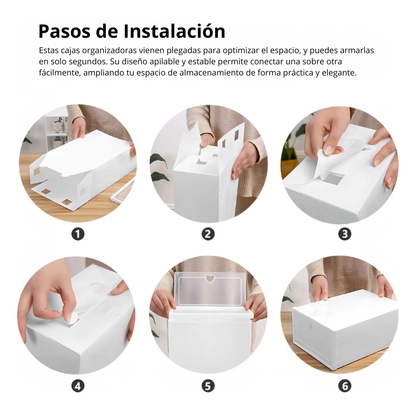 Pasos de Instalación

Estas cajas organizadoras vienen plegadas para optimizar el espacio, y puedes armarlas en solo segundos. Su diseño apilable y estable permite conectar una sobre otra fácilmente, ampliando tu espacio de almacenamiento de forma práctica y elegante.

1
2
3
4
5
6